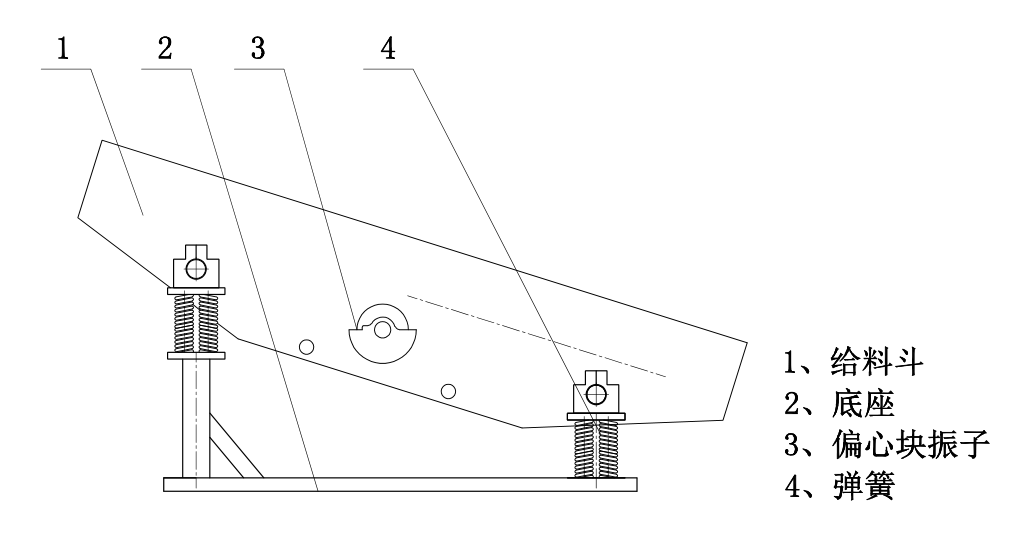 1
2
3
4

1、给料斗
2、底座
3、偏心块振子
4、弹簧